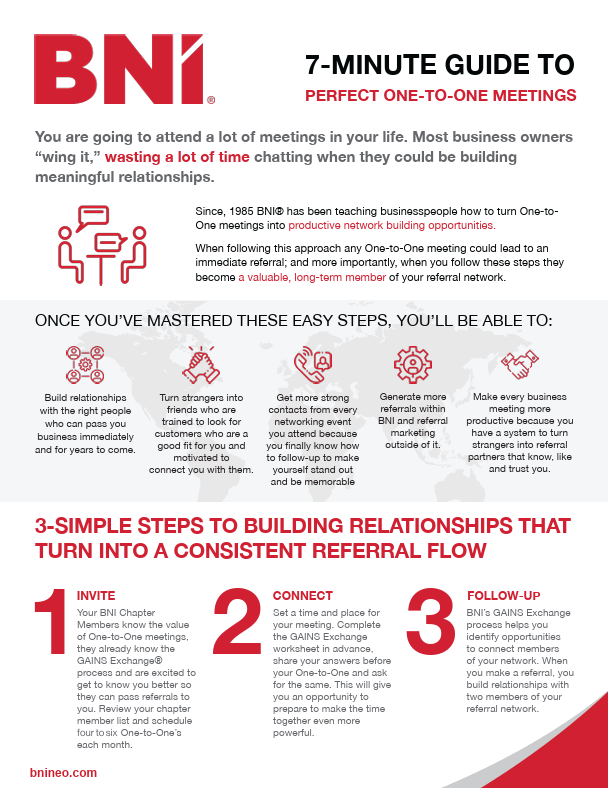 BNI®

7-MINUTE GUIDE TO

PERFECT ONE-TO-ONE MEETINGS

You are going to attend a lot of meetings in your life. Most business owners "wing it," wasting a lot of time chatting when they could be building meaningful relationships.

Since, 1985 BNI® has been teaching businesspeople how to turn One-to-One meetings into productive network building opportunities.

When following this approach any One-to-One meeting could lead to an immediate referral; and more importantly, when you follow these steps they become a valuable, long-term member of your referral network.

ONCE YOU'VE MASTERED THESE EASY STEPS, YOU'LL BE ABLE TO:

Build relationships with the right people who can pass you business immediately and for years to come.

Turn strangers into friends who are trained to look for customers who are a good fit for you and motivated to connect you with them.

Get more strong contacts from every networking event you attend because you finally know how to follow-up to make yourself stand out and be memorable

Generate more referrals within BNI and referral marketing outside of it.

Make every business meeting more productive because you have a system to turn strangers into referral partners that know, like and trust you.

3-SIMPLE STEPS TO BUILDING RELATIONSHIPS THAT TURN INTO A CONSISTENT REFERRAL FLOW

1 INVITE
Your BNI Chapter Members know the value of One-to-One meetings, they already know the GAINS Exchange® process and are excited to get to know you better so they can pass referrals to you. Review your chapter member list and schedule four to six One-to-One's each month.

2 CONNECT
Set a time and place for your meeting. Complete the GAINS Exchange worksheet in advance, share your answers before your One-to-One and ask for the same. This will give you an opportunity to prepare to make the time together even more powerful.

3 FOLLOW-UP
BNI's GAINS Exchange process helps you identify opportunities to connect members of your network. When you make a referral, you build relationships with two members of your referral network.

bnineo.com